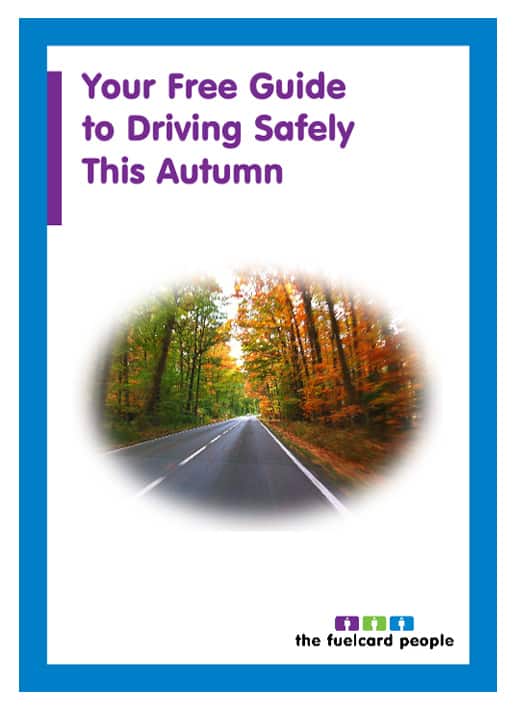 Your Free Guide to Driving Safely This Autumn

the fuelcard people