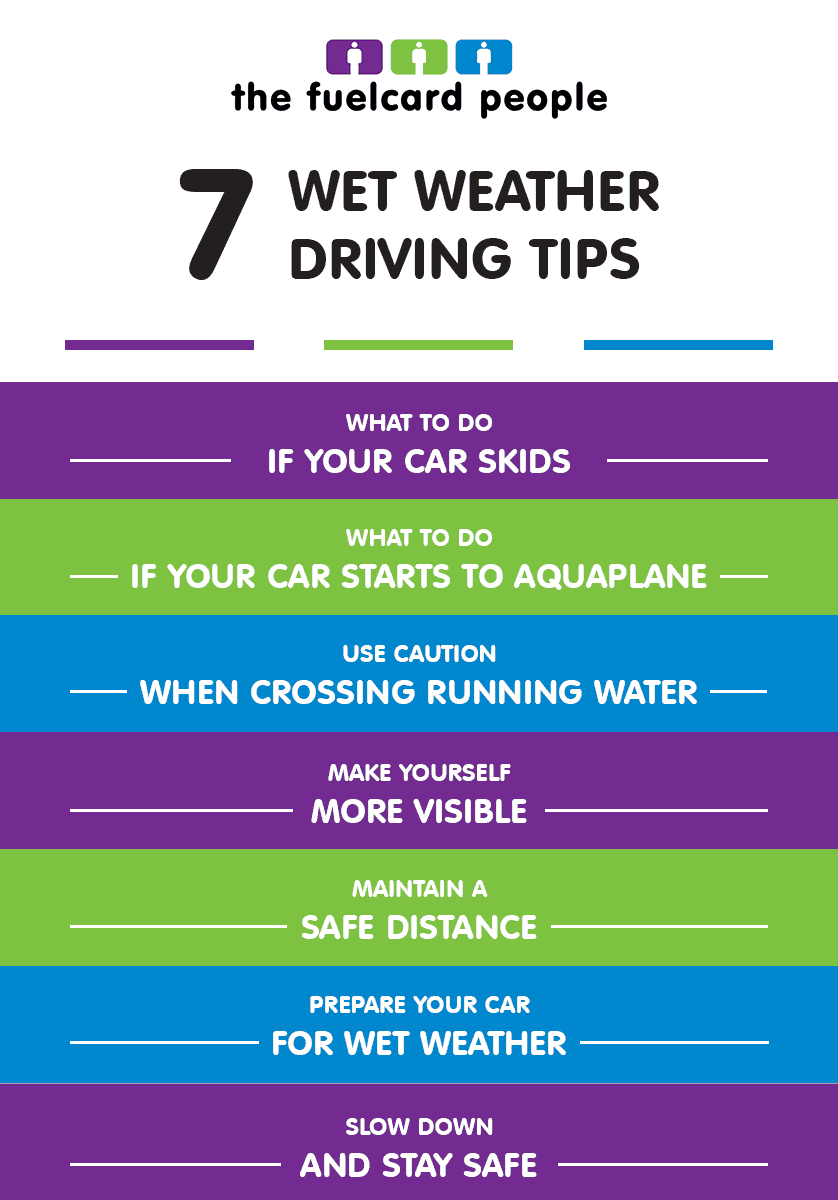 the fuelcard people

7 WET WEATHER DRIVING TIPS

WHAT TO DO
IF YOUR CAR SKIDS

WHAT TO DO
IF YOUR CAR STARTS TO AQUAPLANE

USE CAUTION
WHEN CROSSING RUNNING WATER

MAKE YOURSELF
MORE VISIBLE

MAINTAIN A
SAFE DISTANCE

PREPARE YOUR CAR
FOR WET WEATHER

SLOW DOWN
AND STAY SAFE